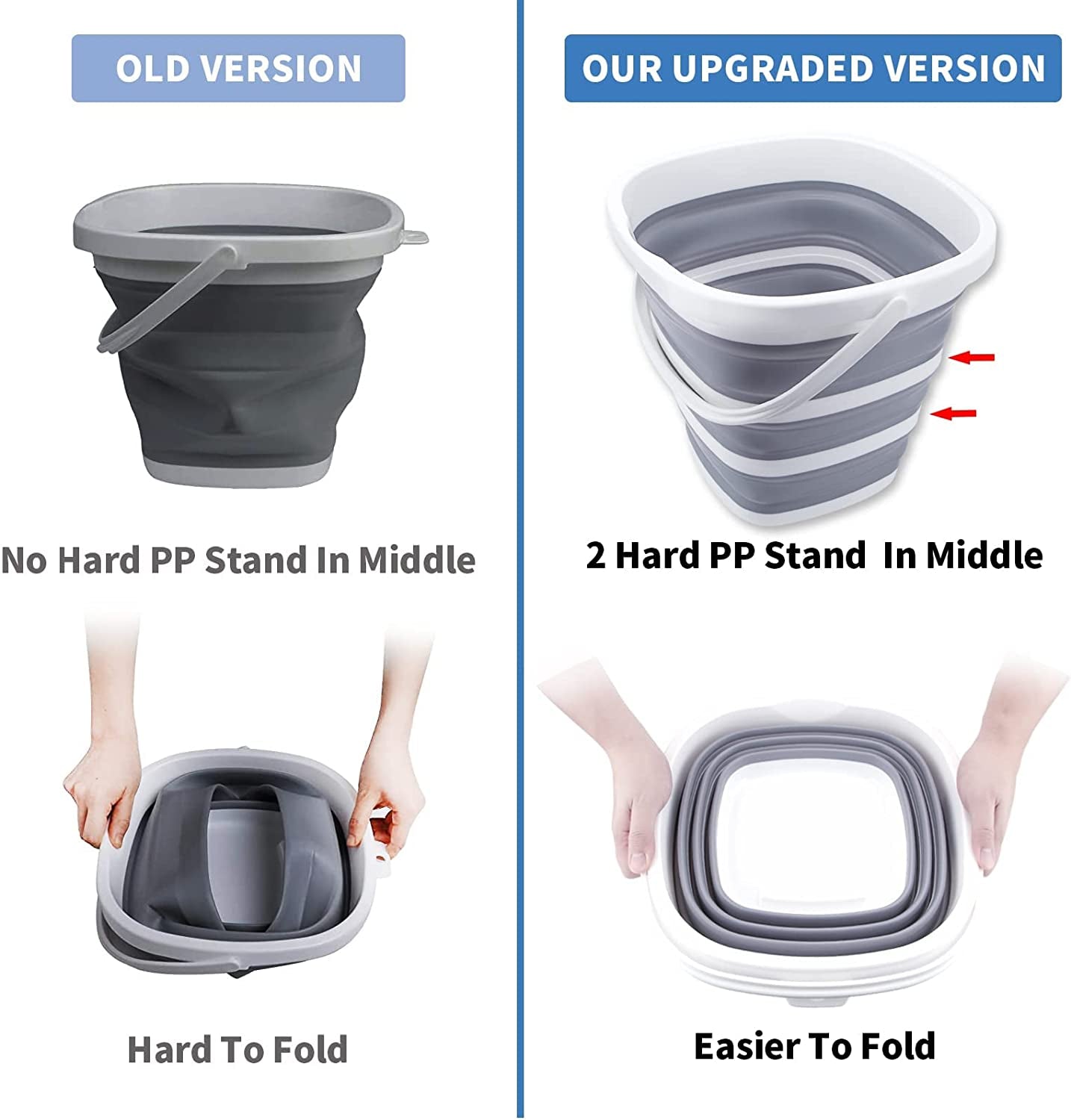 OLD VERSION

No Hard PP Stand In Middle

Hard To Fold

OUR UPGRADED VERSION

2 Hard PP Stand  In Middle

Easier To Fold